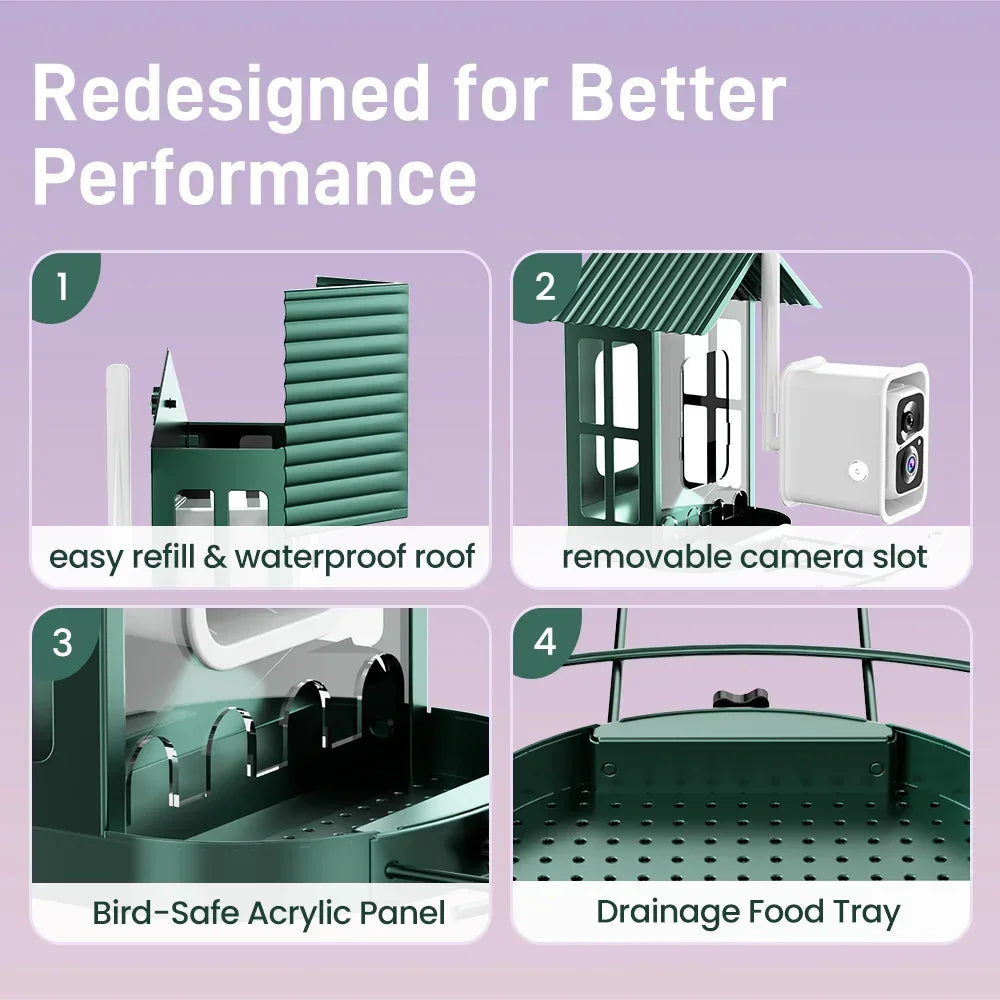 Redesigned for Better Performance

1

easy refill & waterproof roof

2

removable camera slot

3

Bird-Safe Acrylic Panel

4

Drainage Food Tray