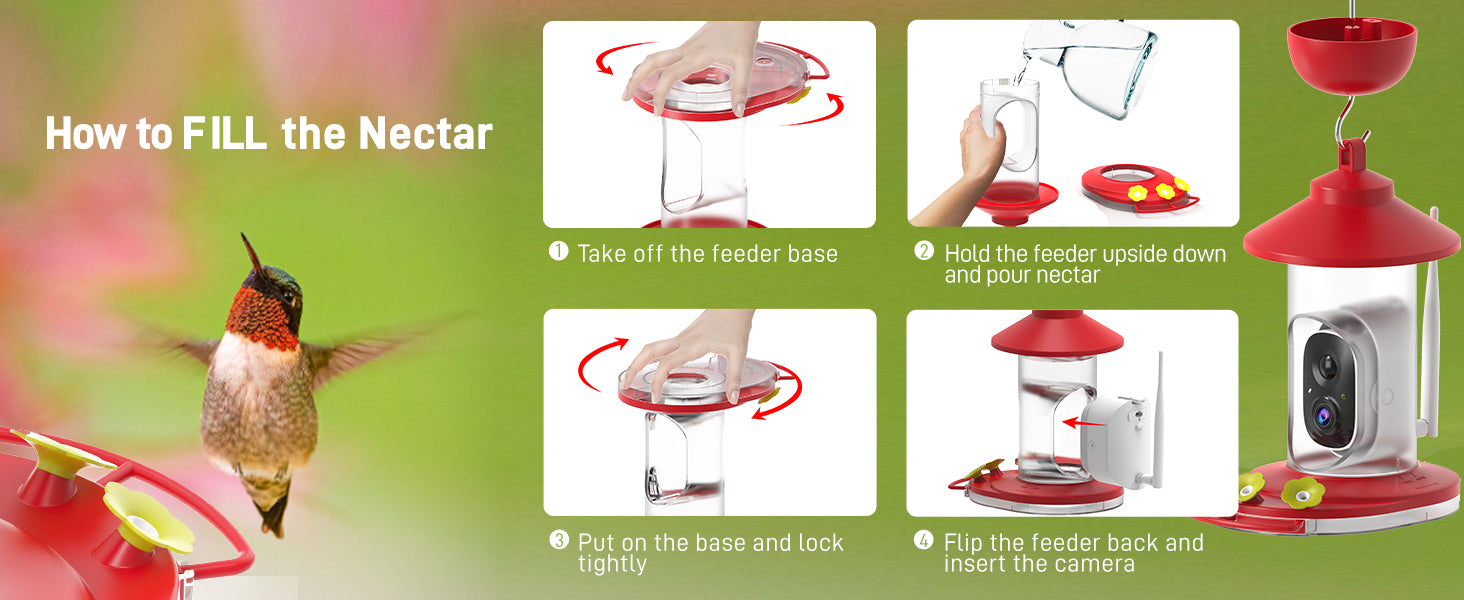 How to FILL the Nectar

❶ Take off the feeder base

❷ Hold the feeder upside down and pour nectar

❸ Put on the base and lock tightly

❹ Flip the feeder back and insert the camera